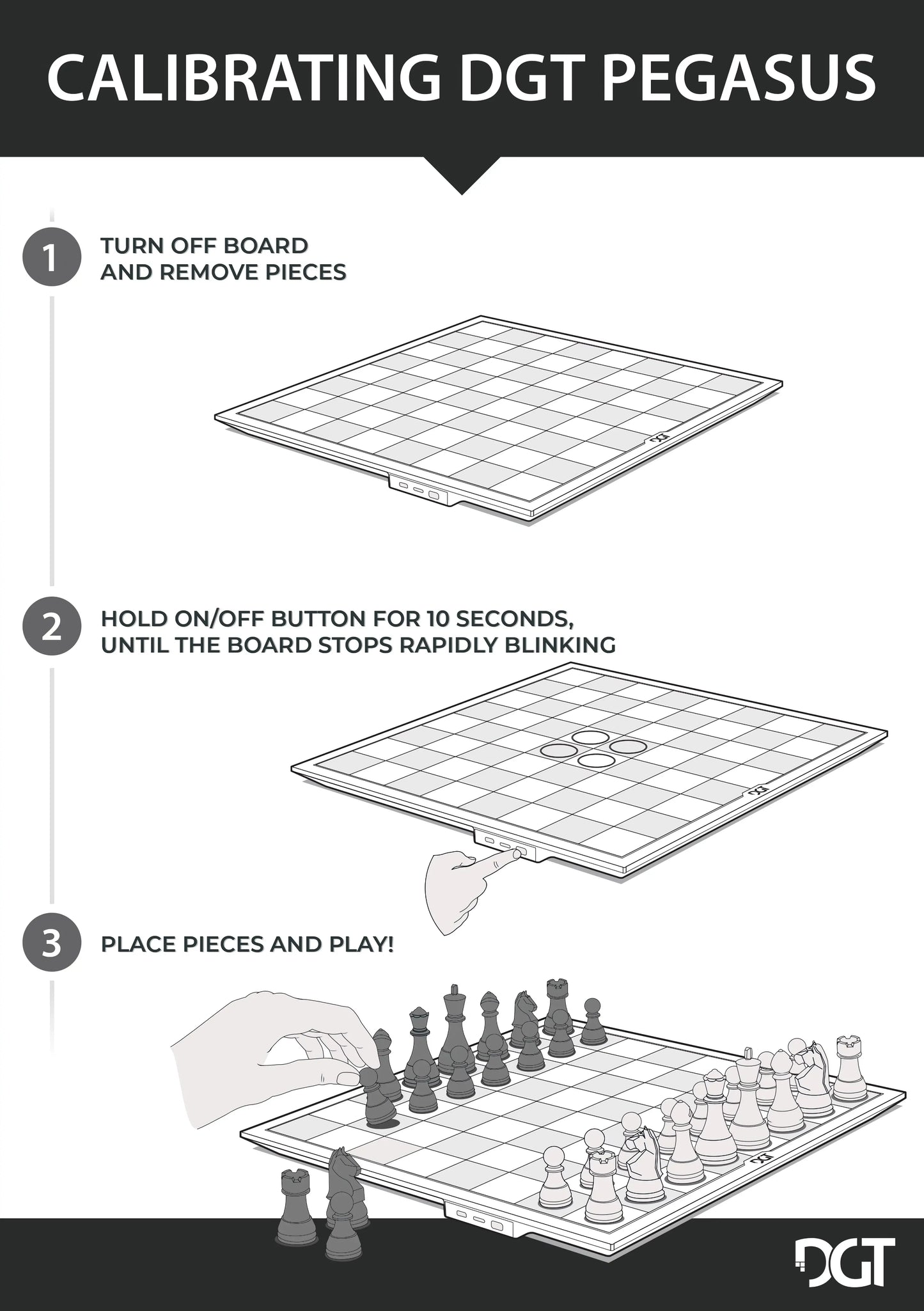 CALIBRATING DGT PEGASUS

1 TURN OFF BOARD AND REMOVE PIECES

DGT

2 HOLD ON/OFF BUTTON FOR 10 SECONDS, UNTIL THE BOARD STOPS RAPIDLY BLINKING

DGT

3 PLACE PIECES AND PLAY!

DGT

DGT